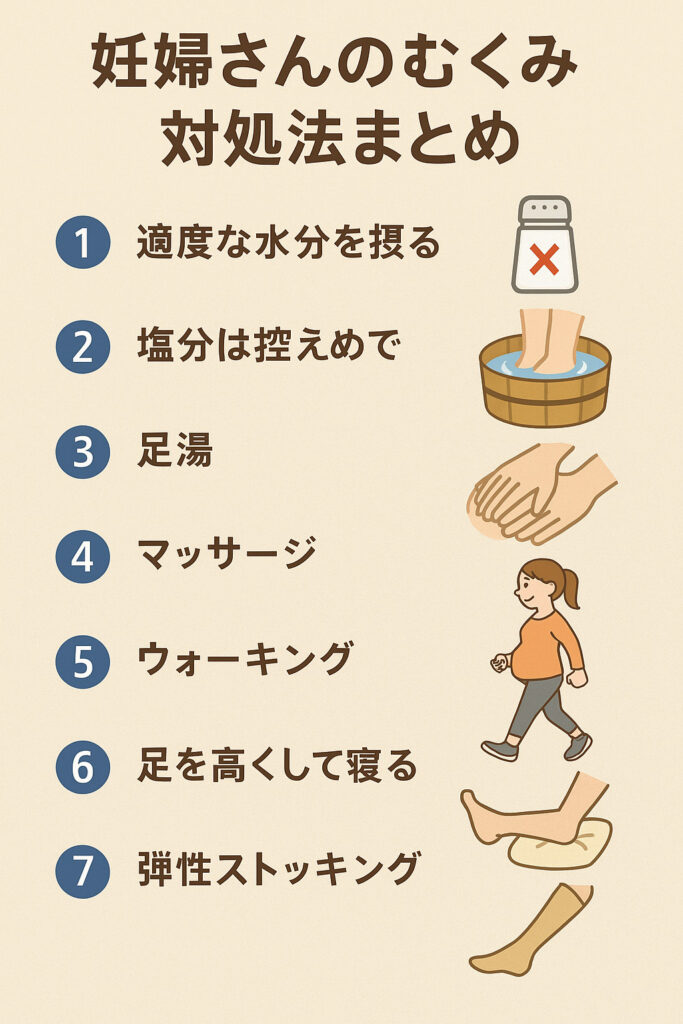 妊婦さんのむくみ
対処法まとめ

1 適度な水分を摂る

2 塩分は控えめで

3 足湯

4 マッサージ

5 ウォーキング

6 足を高くして寝る

7 弾性ストッキング